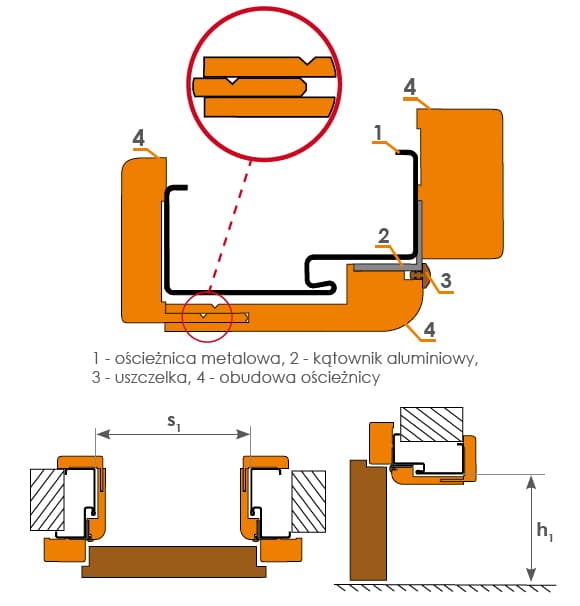 4

1

4

2

3

4

1 - ościeżnica metalowa, 2 - kątownik aluminiowy, 3 - uszczelka, 4 - obudowa ościeżnicy

$s_1$

$h_1$