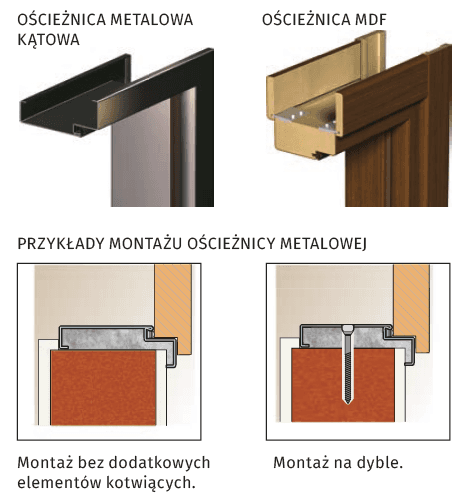 OŚCIEŻNICA METALOWA KĄTOWA

OŚCIEŻNICA MDF

PRZYKŁADY MONTAŻU OŚCIEŻNICY METALOWEJ

Montaż bez dodatkowych elementów kotwiących.

Montaż na dyble.